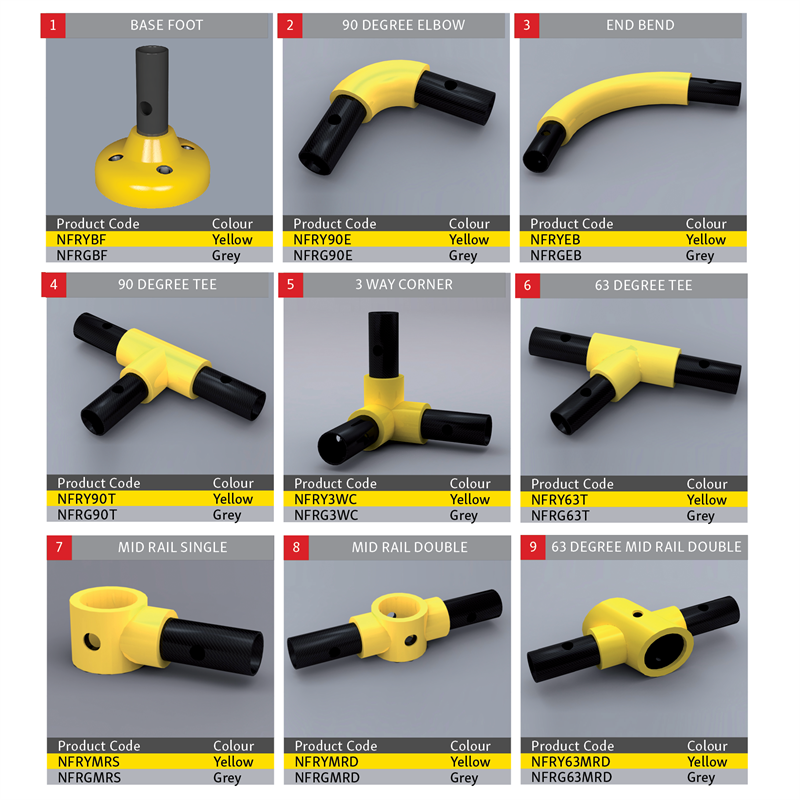 1 BASE FOOT

| Product Code | Colour |
|---|---|
| NFRYBF | Yellow |
| NFRGBF | Grey |

2 90 DEGREE ELBOW

| Product Code | Colour |
|---|---|
| NFRY90E | Yellow |
| NFRG90E | Grey |

3 END BEND

| Product Code | Colour |
|---|---|
| NFRYEB | Yellow |
| NFRGEB | Grey |

4 90 DEGREE TEE

| Product Code | Colour |
|---|---|
| NFRY90T | Yellow |
| NFRG90T | Grey |

5 3 WAY CORNER

| Product Code | Colour |
|---|---|
| NFRY3WC | Yellow |
| NFRG3WC | Grey |

6 63 DEGREE TEE

| Product Code | Colour |
|---|---|
| NFRY63T | Yellow |
| NFRG63T | Grey |

7 MID RAIL SINGLE

| Product Code | Colour |
|---|---|
| NFRYMRS | Yellow |
| NFRGMRS | Grey |

8 MID RAIL DOUBLE

| Product Code | Colour |
|---|---|
| NFRYMRD | Yellow |
| NFRGMRD | Grey |

9 63 DEGREE MID RAIL DOUBLE

| Product Code | Colour |
|---|---|
| NFRY63MRD | Yellow |
| NFRG63MRD | Grey |